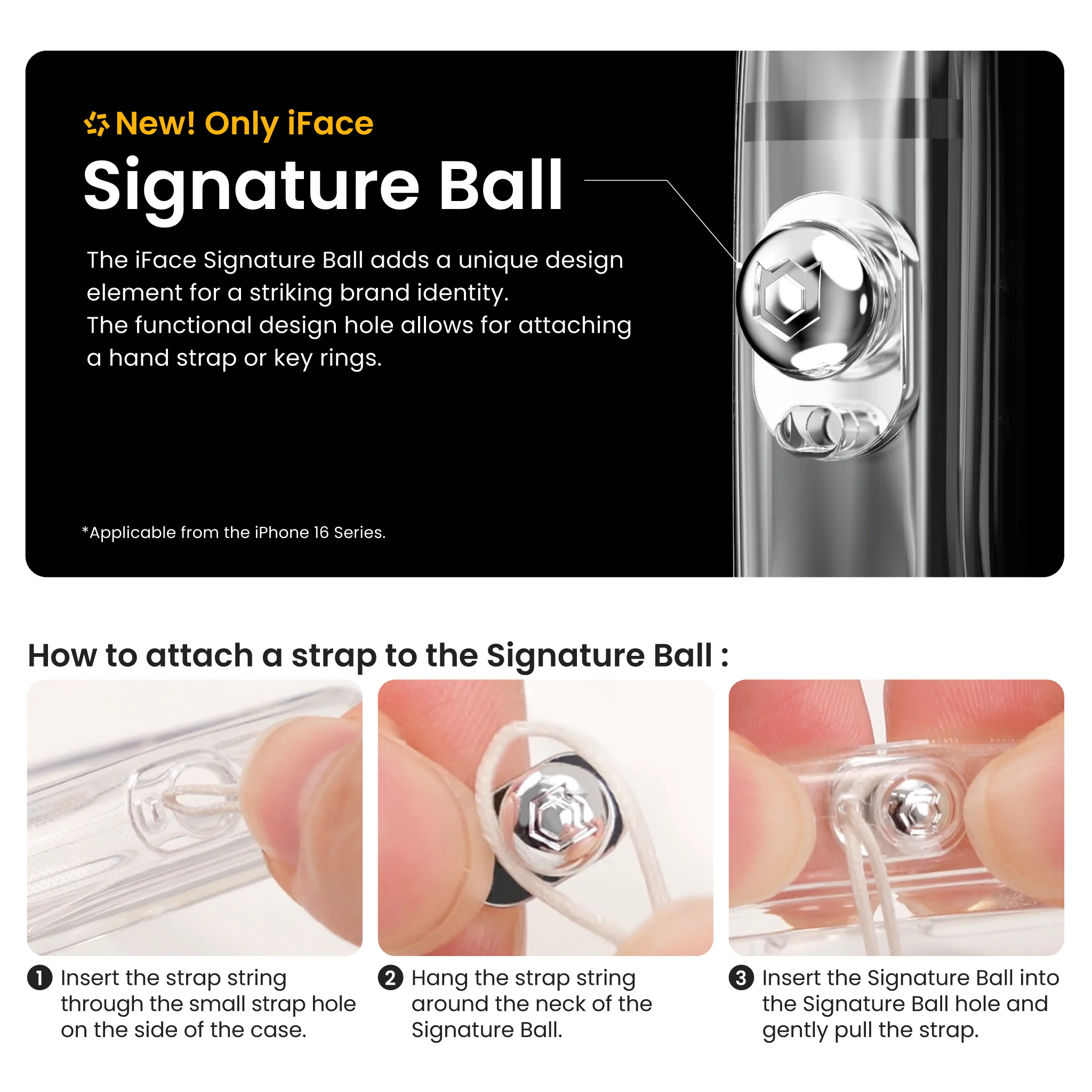 New! Only iFace

Signature Ball

The iFace Signature Ball adds a unique design element for a striking brand identity.
The functional design hole allows for attaching a hand strap or key rings.

*Applicable from the iPhone 16 Series.

How to attach a strap to the Signature Ball :

1 Insert the strap string through the small strap hole on the side of the case.

2 Hang the strap string around the neck of the Signature Ball.

3 Insert the Signature Ball into the Signature Ball hole and gently pull the strap.